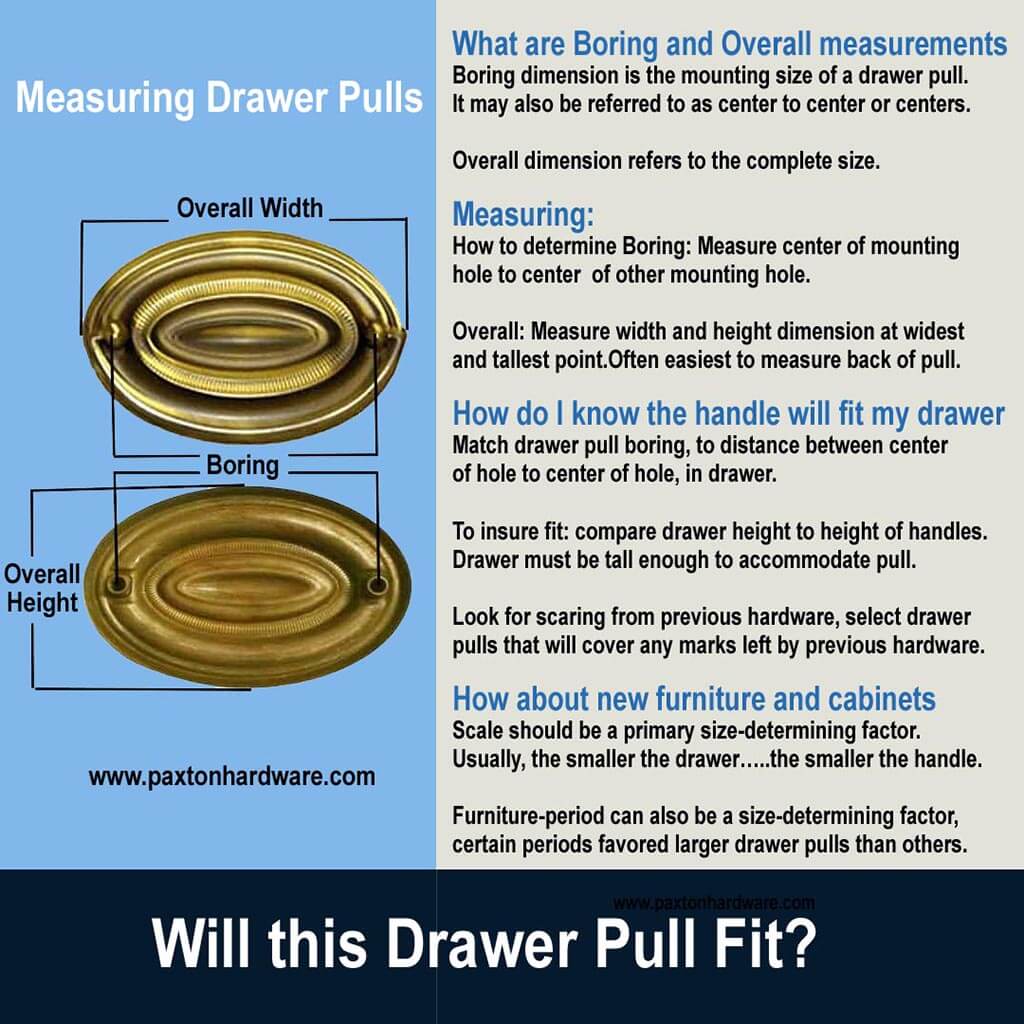 Measuring Drawer Pulls

Overall Width

Boring

Overall Height

www.paxtonhardware.com

What are Boring and Overall measurements
Boring dimension is the mounting size of a drawer pull. It may also be referred to as center to center or centers.

Overall dimension refers to the complete size.

Measuring:
How to determine Boring: Measure center of mounting hole to center of other mounting hole.

Overall: Measure width and height dimension at widest and tallest point.Often easiest to measure back of pull.

How do I know the handle will fit my drawer
Match drawer pull boring, to distance between center of hole to center of hole, in drawer.

To insure fit: compare drawer height to height of handles. Drawer must be tall enough to accommodate pull.

Look for scaring from previous hardware, select drawer pulls that will cover any marks left by previous hardware.

How about new furniture and cabinets
Scale should be a primary size-determining factor. Usually, the smaller the drawer…..the smaller the handle.

Furniture-period can also be a size-determining factor, certain periods favored larger drawer pulls than others.

www.paxtonhardware.com

Will this Drawer Pull Fit?